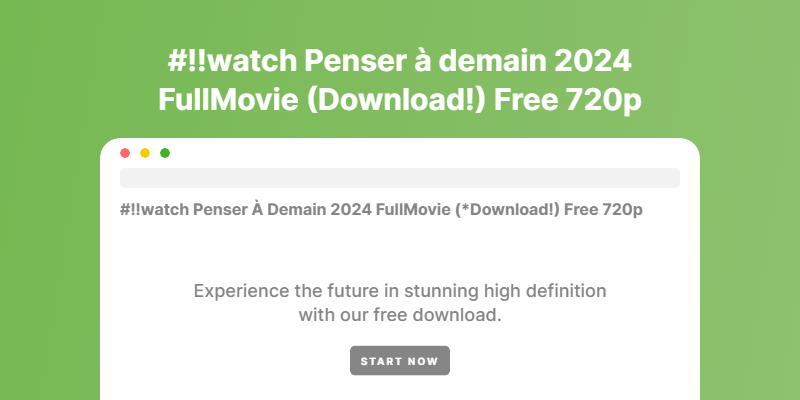 #!!watch Penser à demain 2024 FullMovie (Download!) Free 720p

#!!watch Penser À Demain 2024 FullMovie (*Download!) Free 720p

Experience the future in stunning high definition with our free download.

START NOW