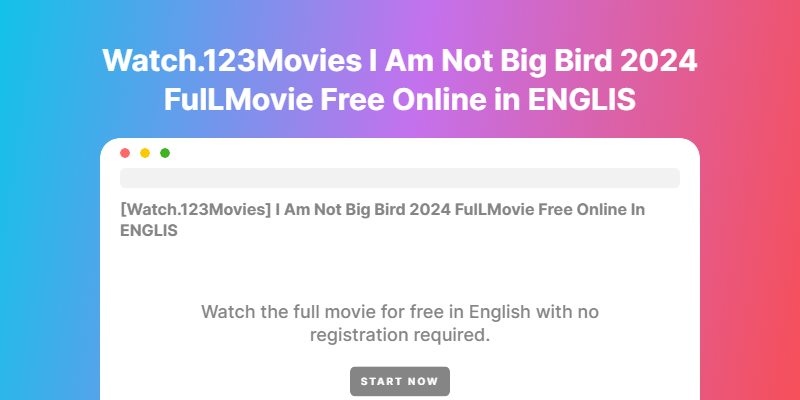 Watch.123Movies I Am Not Big Bird 2024 FulLMovie Free Online in ENGLIS

[Watch.123Movies] I Am Not Big Bird 2024 FulLMovie Free Online In ENGLIS

Watch the full movie for free in English with no registration required.

START NOW