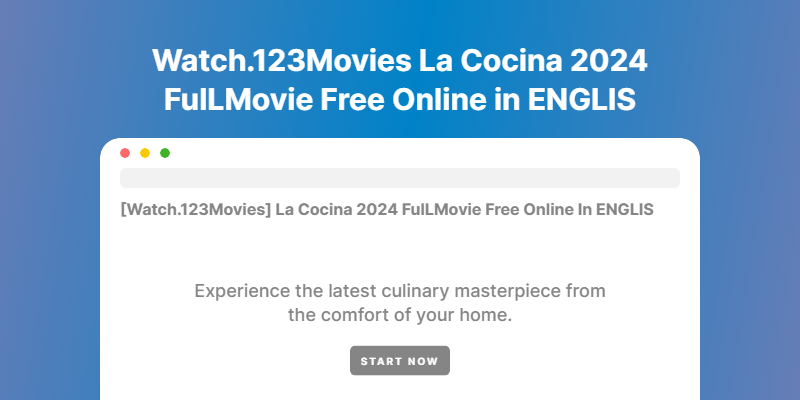 Watch.123Movies La Cocina 2024 FulLMovie Free Online in ENGLIS

[Watch.123Movies] La Cocina 2024 FulLMovie Free Online In ENGLIS

Experience the latest culinary masterpiece from the comfort of your home.

START NOW