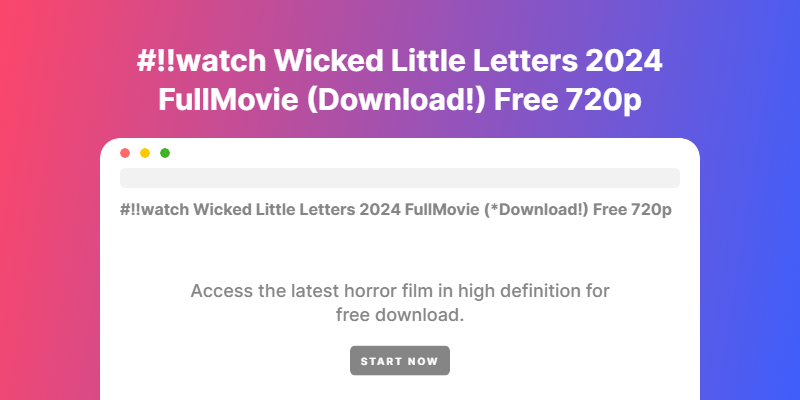 #!!watch Wicked Little Letters 2024 FullMovie (Download!) Free 720p

#!!watch Wicked Little Letters 2024 FullMovie (*Download!) Free 720p

Access the latest horror film in high definition for free download.

START NOW