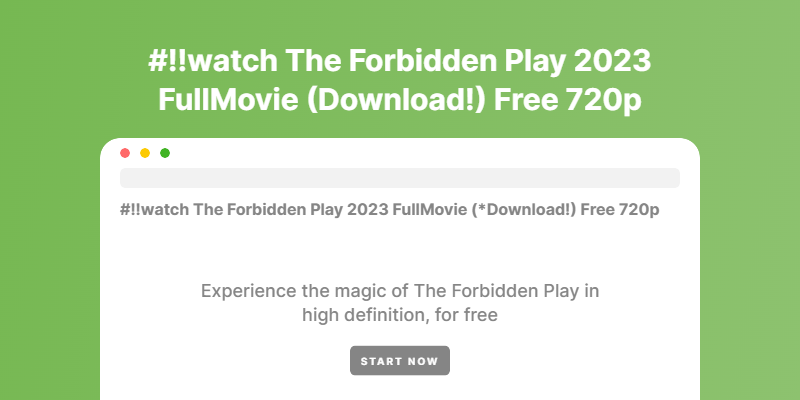 #!!watch The Forbidden Play 2023 FullMovie (Download!) Free 720p

#!!watch The Forbidden Play 2023 FullMovie (*Download!) Free 720p

Experience the magic of The Forbidden Play in high definition, for free

START NOW