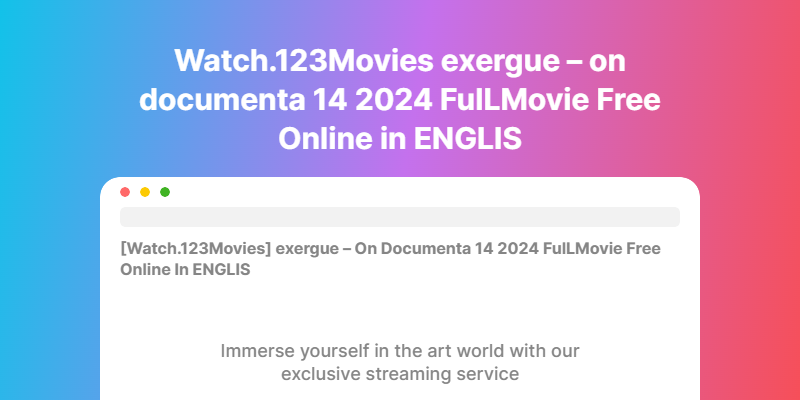 Watch.123Movies exergue – on documenta 14 2024 FulLMovie Free Online in ENGLIS

[Watch.123Movies] exergue – On Documenta 14 2024 FulLMovie Free Online In ENGLIS

Immerse yourself in the art world with our exclusive streaming service