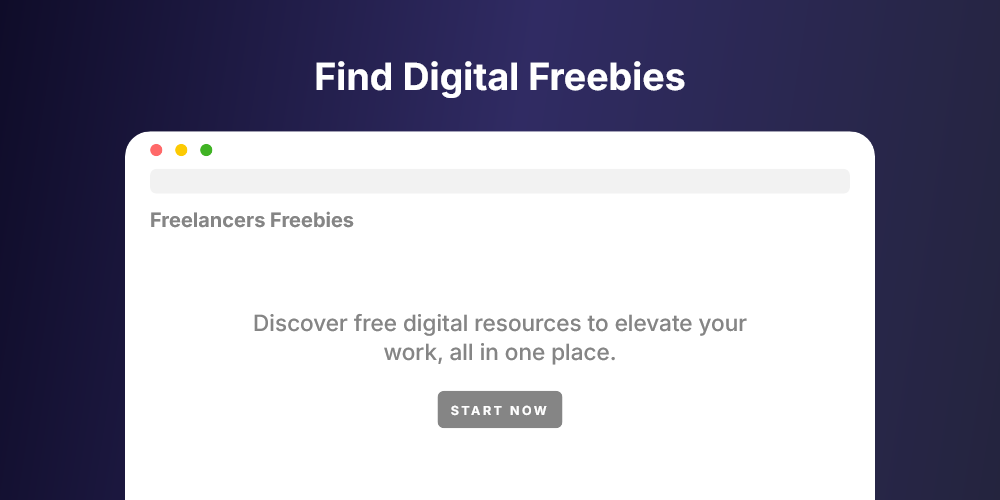 Find Digital Freebies

Freelancers Freebies

Discover free digital resources to elevate your work, all in one place.

START NOW